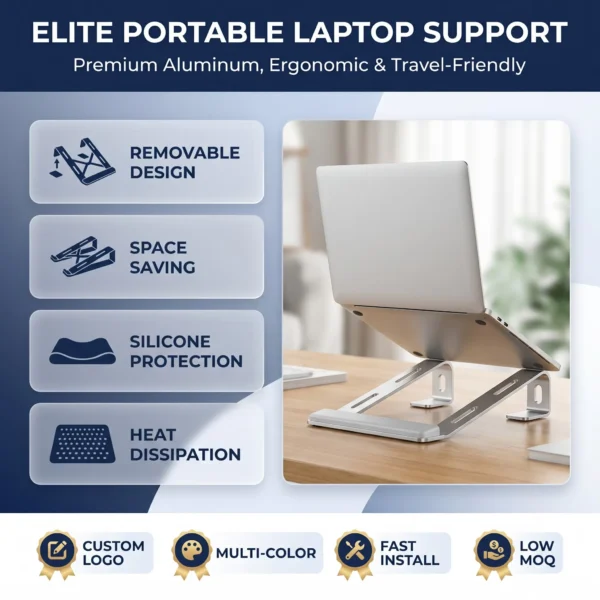 ELITE PORTABLE LAPTOP SUPPORT
Premium Aluminum, Ergonomic & Travel-Friendly

REMOVABLE DESIGN

SPACE SAVING

SILICONE PROTECTION

HEAT DISSIPATION

CUSTOM LOGO

MULTI-COLOR

FAST INSTALL

LOW MOQ