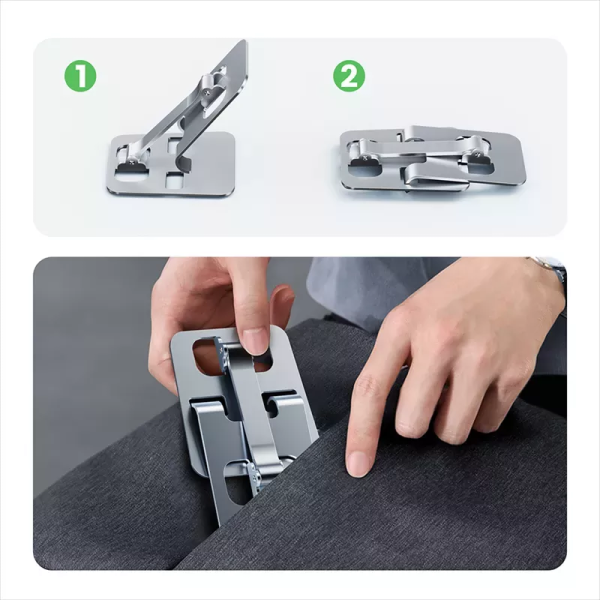 1

2